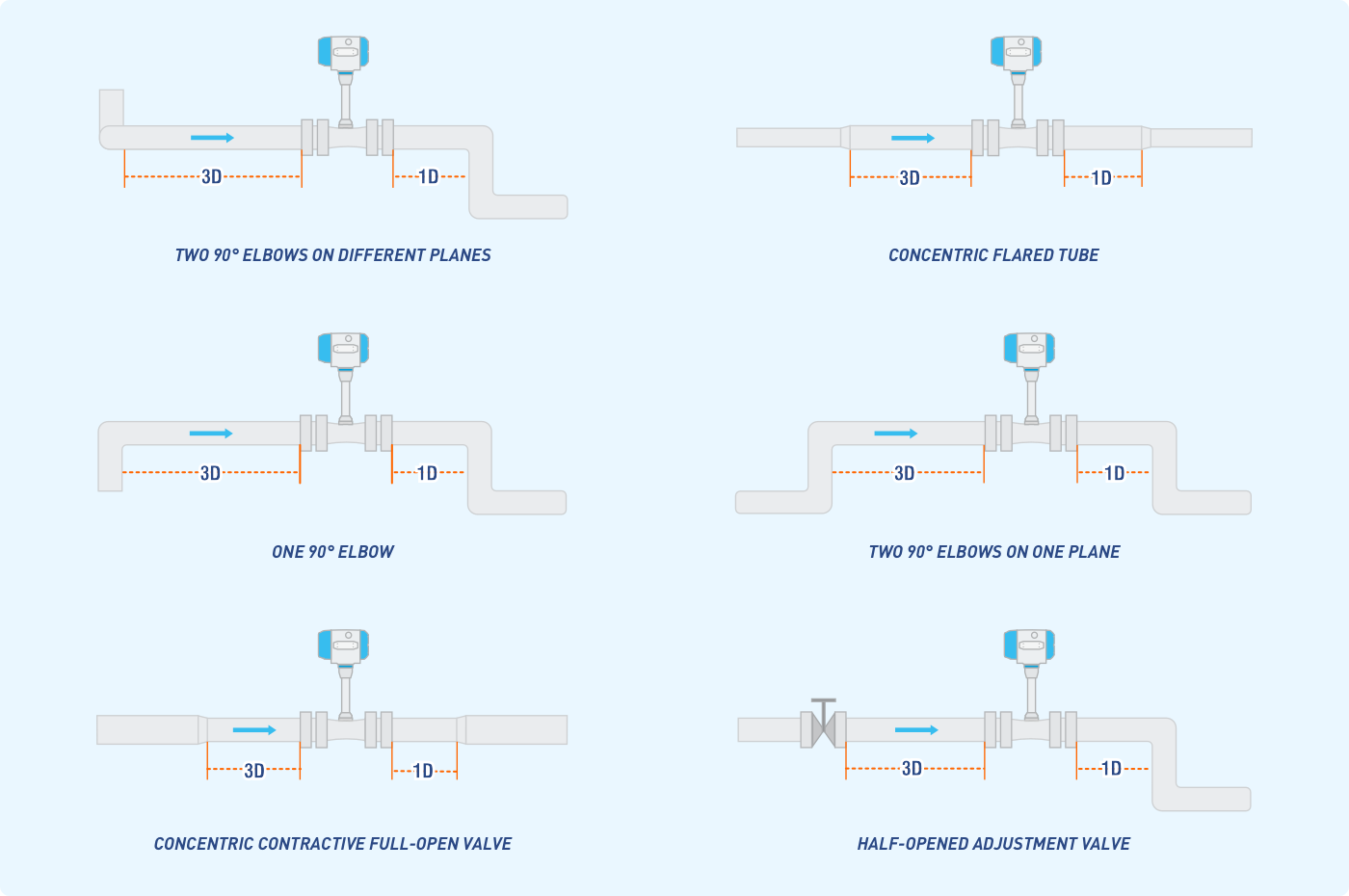 3D

1D

TWO 90° ELBOWS ON DIFFERENT PLANES

3D

1D

CONCENTRIC FLARED TUBE

3D

1D

ONE 90° ELBOW

3D

1D

TWO 90° ELBOWS ON ONE PLANE

3D

1D

CONCENTRIC CONTRACTIVE FULL-OPEN VALVE

3D

1D

HALF-OPENED ADJUSTMENT VALVE